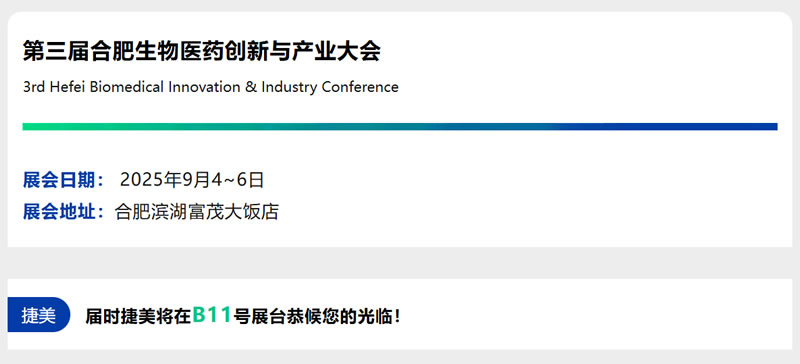 第三届合肥生物医药创新与产业大会

3rd Hefei Biomedical Innovation & Industry Conference

展会日期： 2025年9月4~6日
展会地址：合肥滨湖富茂大饭店

捷美

届时捷美将在B11号展台恭候您的光临！