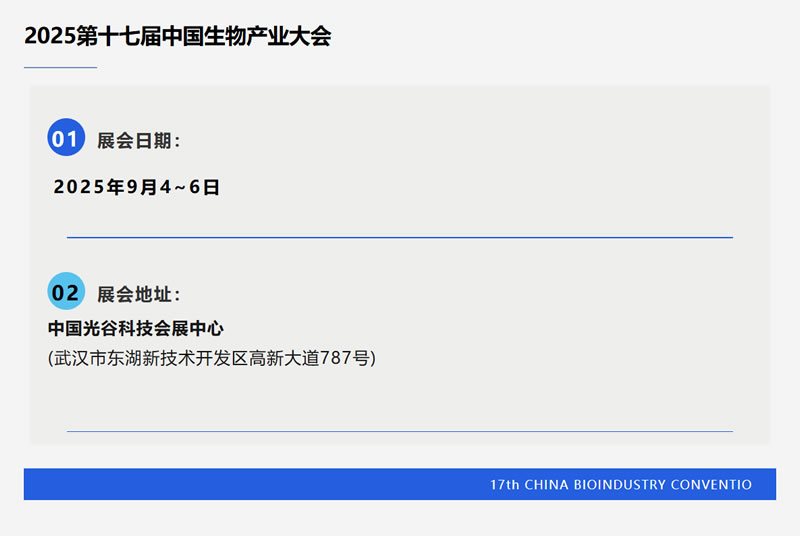 2025第十七届中国生物产业大会

01 展会日期：

2025年9月4~6日

02 展会地址：

中国光谷科技会展中心
(武汉市东湖新技术开发区高新大道787号)

17th CHINA BIOINDUSTRY CONVENTIO