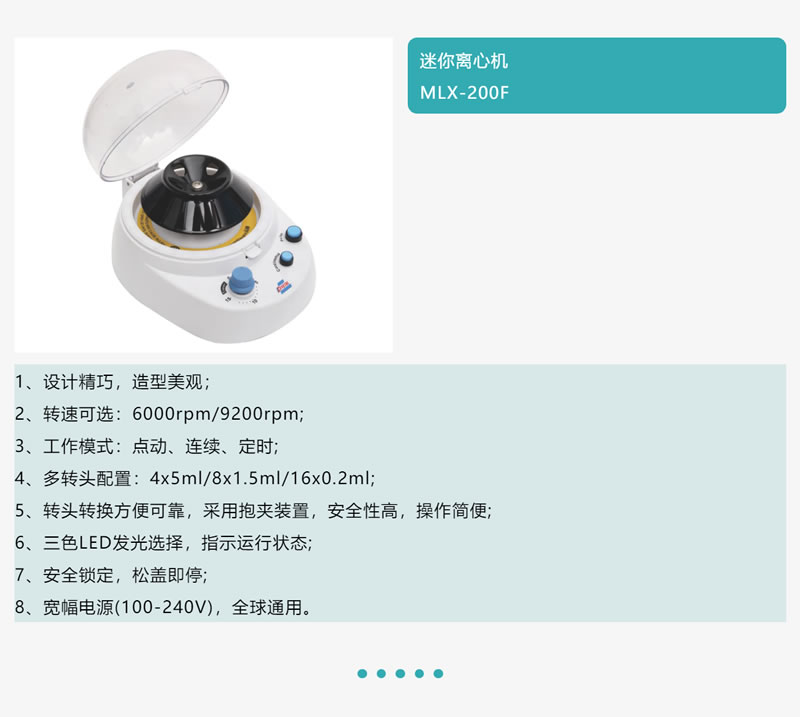 迷你离心机
MLX-200F

1、设计精巧，造型美观；
2、转速可选：6000rpm/9200rpm;
3、工作模式：点动、连续、定时；
4、多转头配置：4x5ml/8x1.5ml/16x0.2ml;
5、转头转换方便可靠，采用抱夹装置，安全性高，操作简便；
6、三色LED发光选择，指示运行状态；
7、安全锁定，松盖即停；
8、宽幅电源(100-240V)，全球通用。