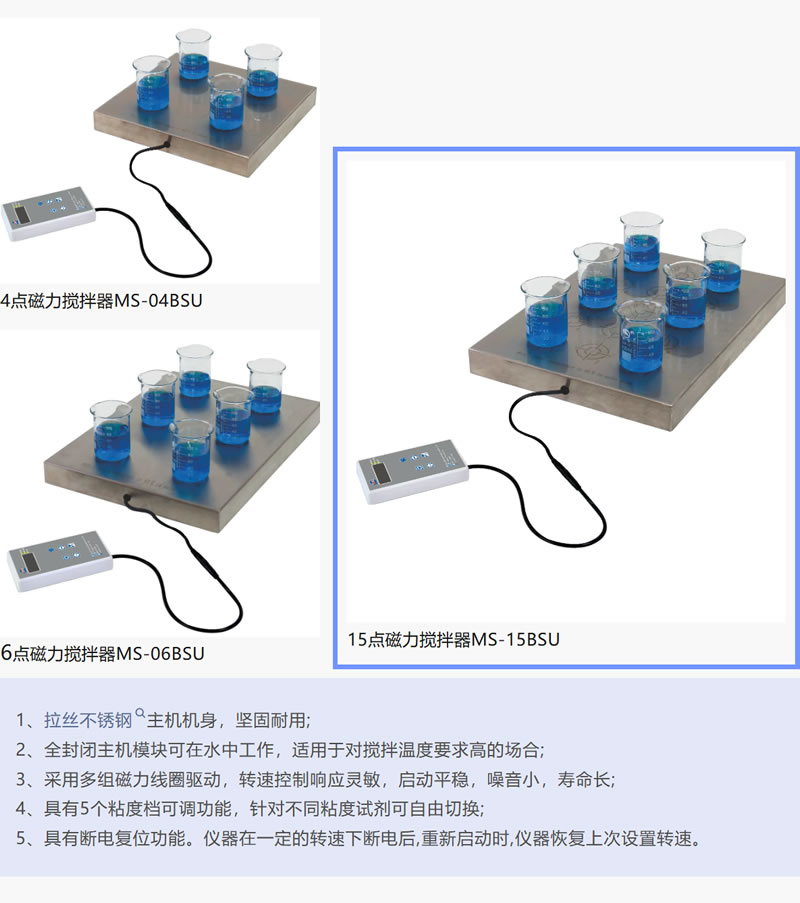 4点磁力搅拌器MS-04BSU

6点磁力搅拌器MS-06BSU

15点磁力搅拌器MS-15BSU

1、拉丝不锈钢主机机身，坚固耐用;
2、全封闭主机模块可在水中工作，适用于对搅拌温度要求高的场合;
3、采用多组磁力线圈驱动，转速控制响应灵敏，启动平稳，噪音小，寿命长;
4、具有5个粘度档可调功能，针对不同粘度试剂可自由切换;
5、具有断电复位功能。仪器在一定的转速下断电后,重新启动时,仪器恢复上次设置转速。